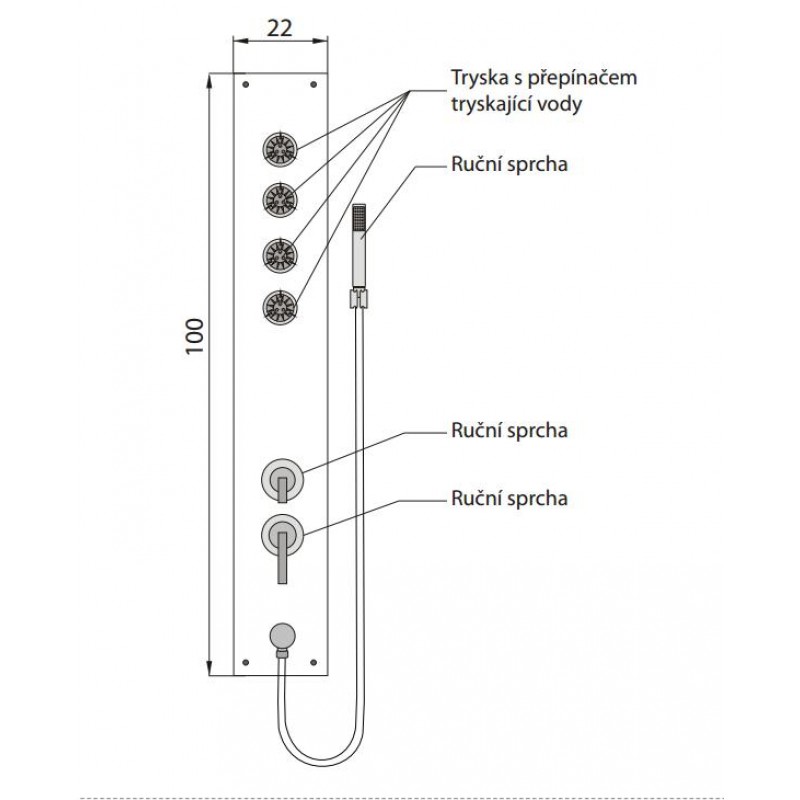 22

100

Tryska s přepínačem tryskající vody

Ruční sprcha

Ruční sprcha

Ruční sprcha