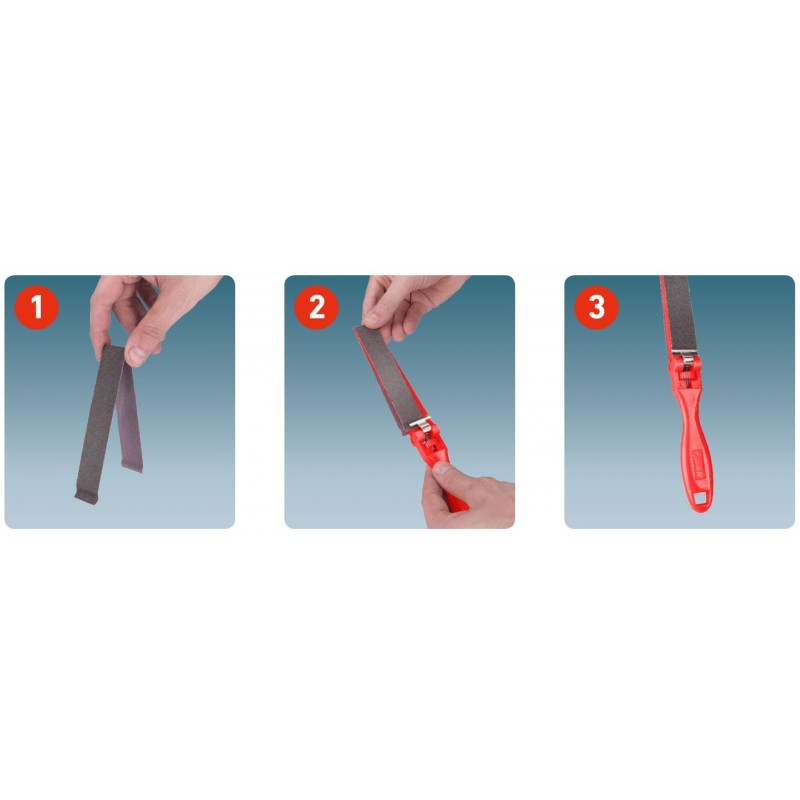 1

2

3