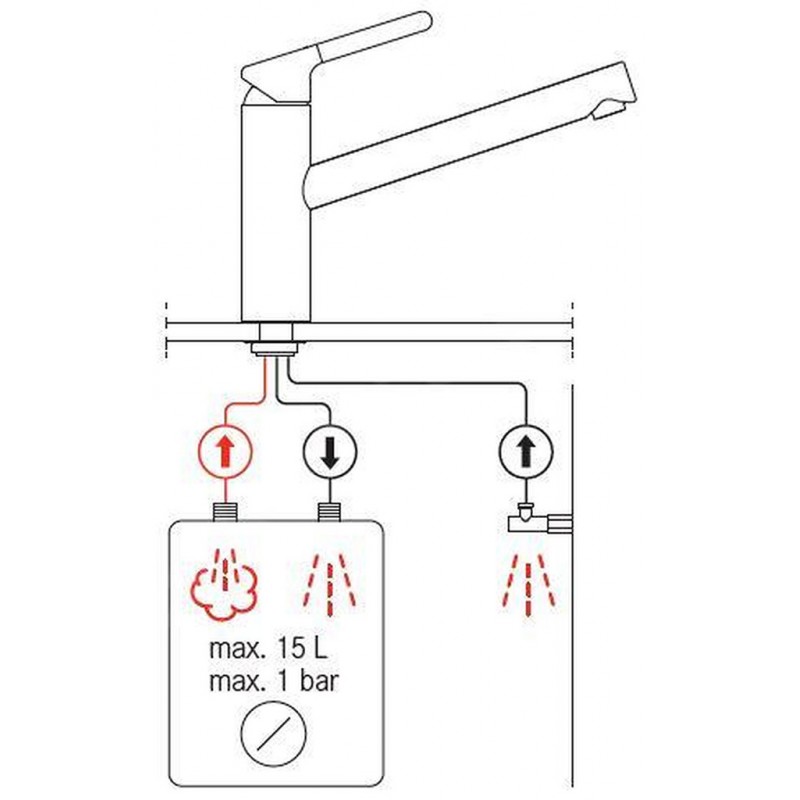 max. 15 L
max. 1 bar