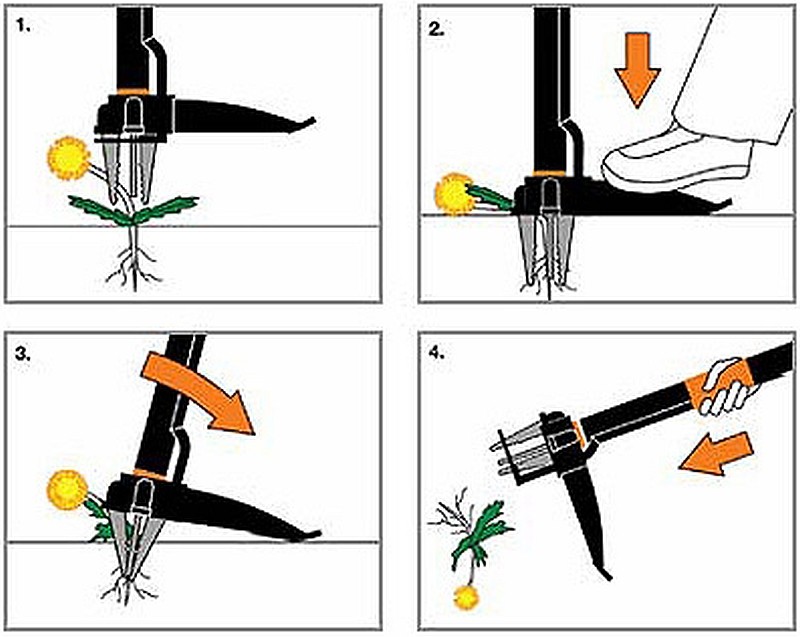 1.

2.

3.

4.