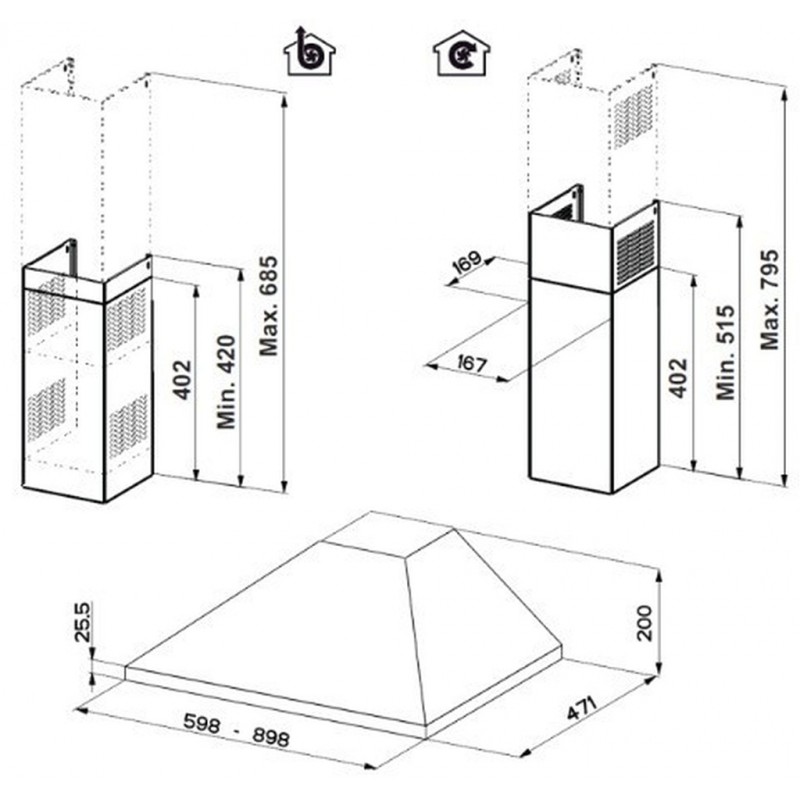 402
Min. 420
Max. 685
169
167
402
Min. 515
Max. 795
25.5
200
598 - 898
471