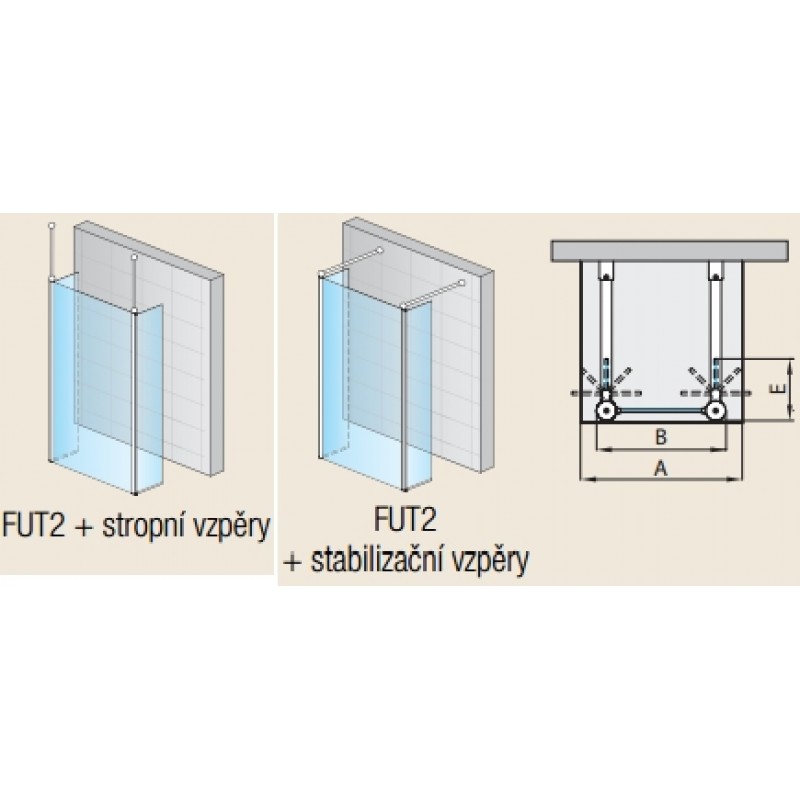 FUT2 + stropní vzpěry

FUT2
+ stabilizační vzpěry

E
B
A