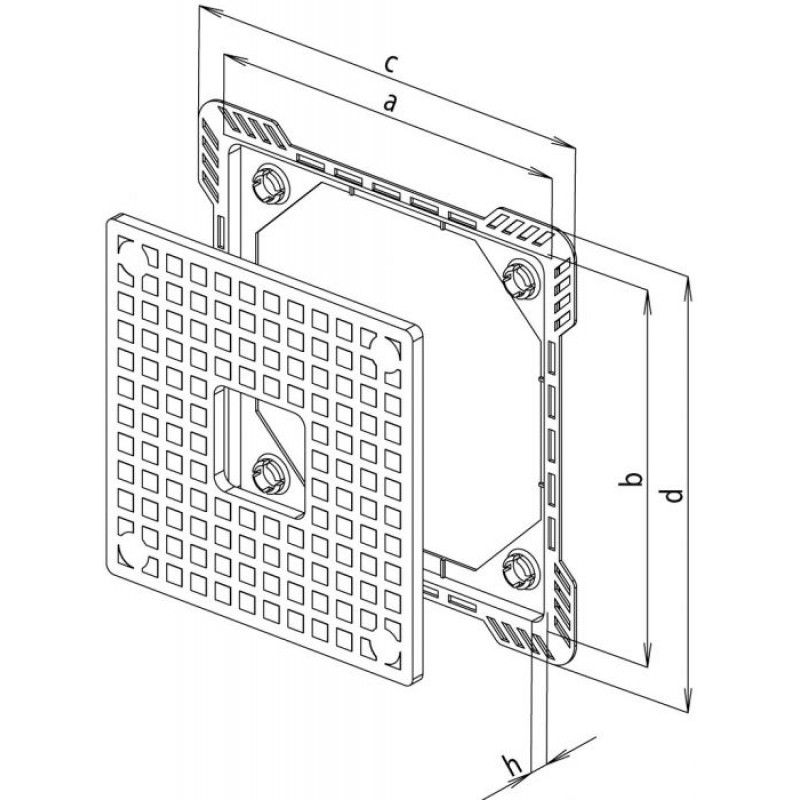 c
a
b
d
h