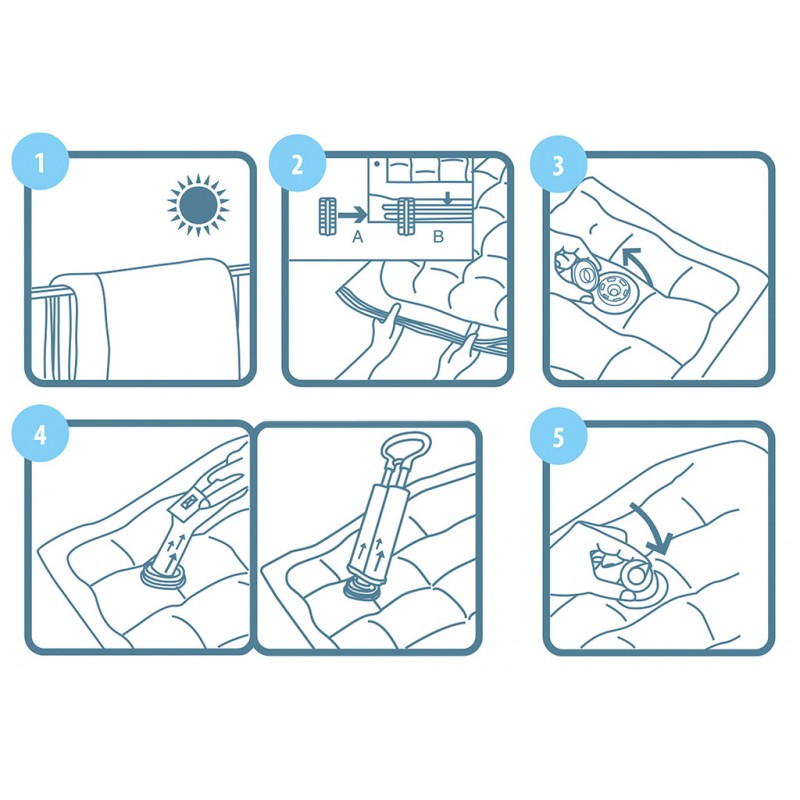 1

2

A

B

3

4

5