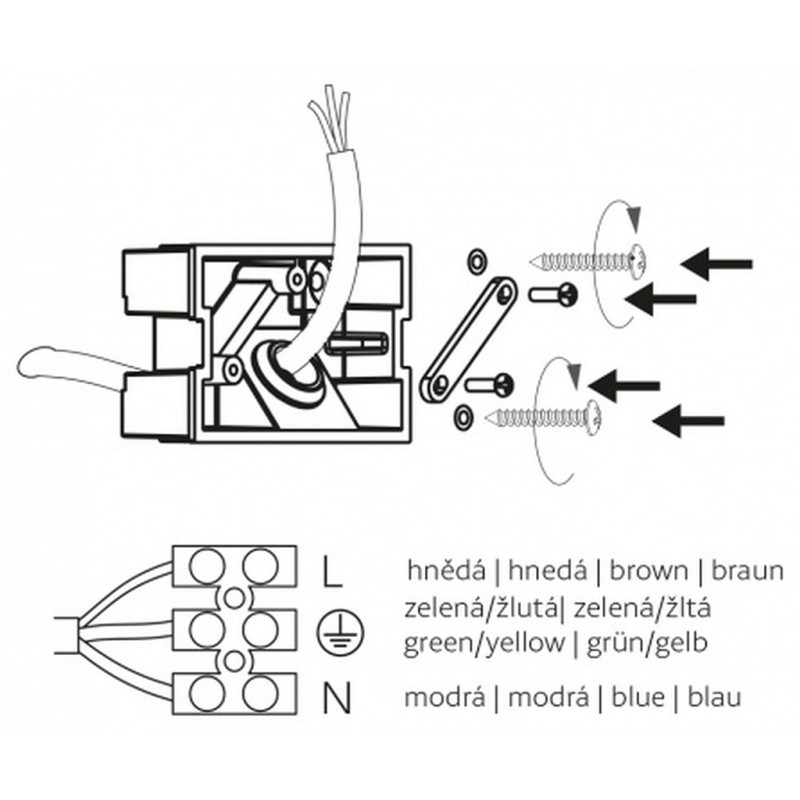 L

hnědá | hnedá | brown | braun

zelená/žlutá| zelená/žltá
green/yellow | grün/gelb

N

modrá | modrá | blue | blau