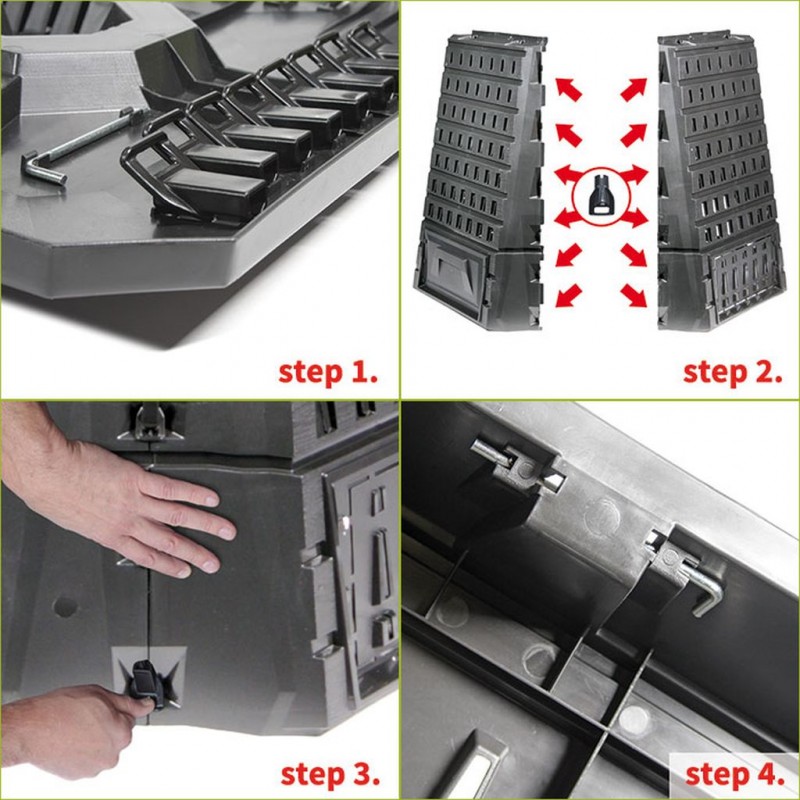 step 1.

step 2.

step 3.

step 4.