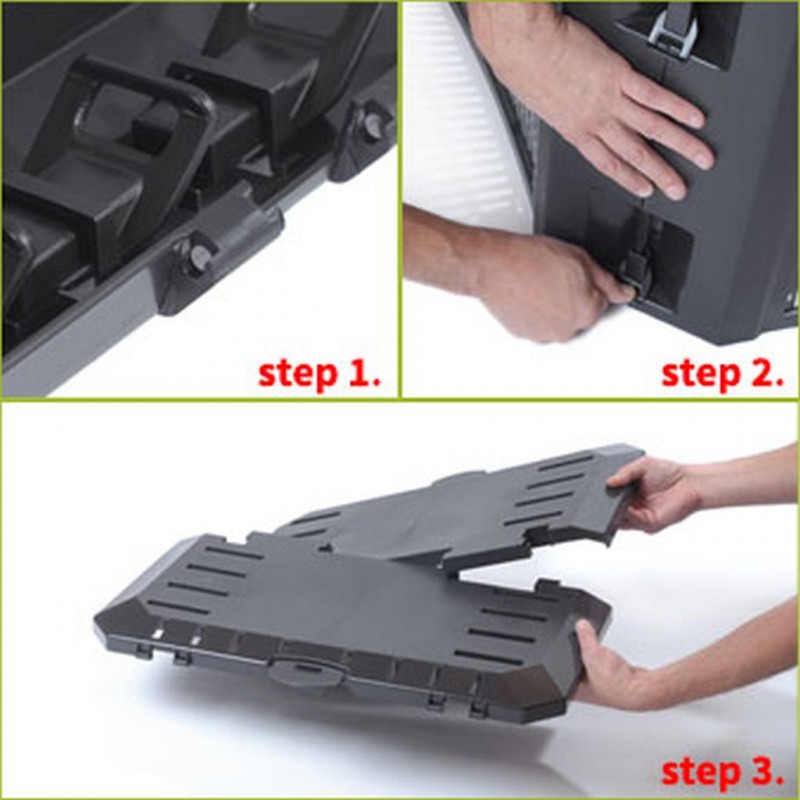 step 1.

step 2.

step 3.