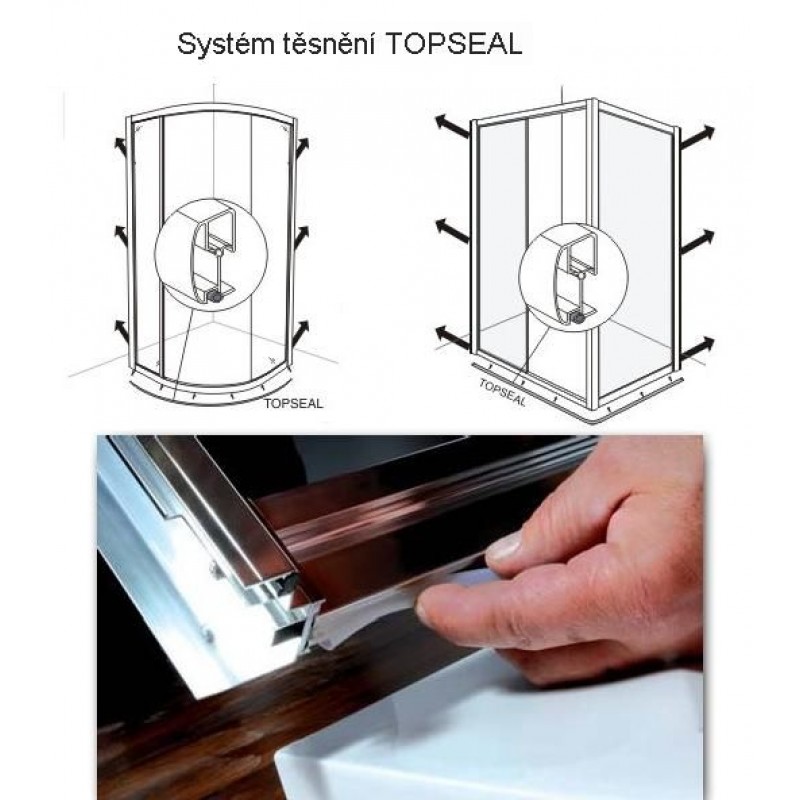 Systém těsnění TOPSEAL

TOPSEAL

TOPSEAL