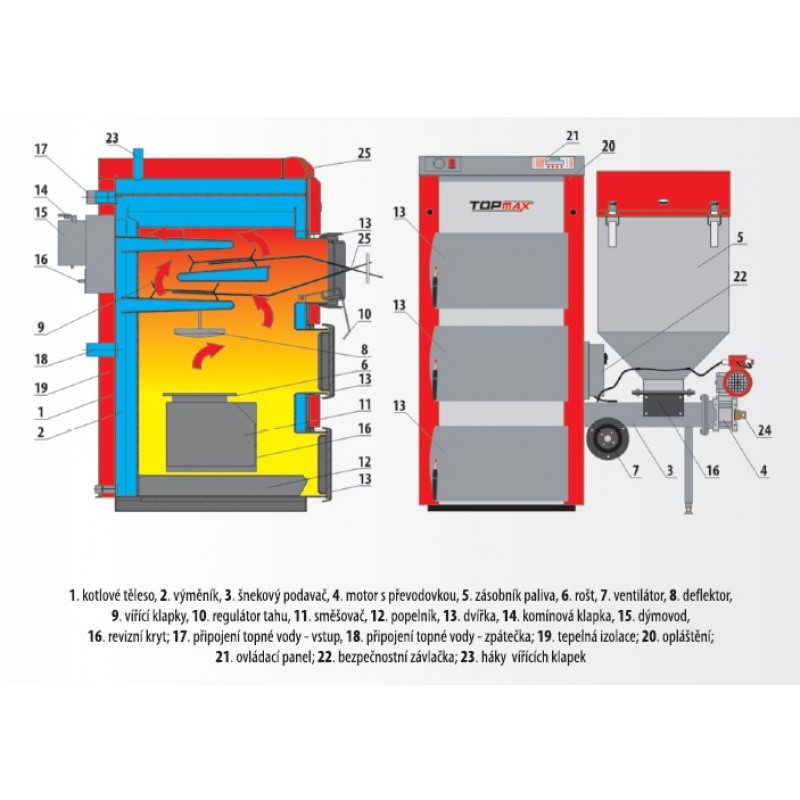 23
17
14
15
16
9
18
19
1
2
25
13
25
10
8
6
13
11
16
12
13

21
20
TOPMAX
13
13
13
5
22
24
7
3
16
4

1. kotlové těleso, 2. výměník, 3. šnekový podavač, 4. motor s převodovkou, 5. zásobník paliva, 6. rošt, 7. ventilátor, 8. deflektor, 9. vířící klapky, 10. regulátor tahu, 11. směšovač, 12. popelník, 13. dvířka, 14. komínová klapka, 15. dýmovod, 16. revizní kryt; 17. připojení topné vody - vstup, 18. připojení topné vody - zpátečka; 19. tepelná izolace; 20. opláštění; 21. ovládací panel; 22. bezpečnostní závlačka; 23. háky vířících klapek